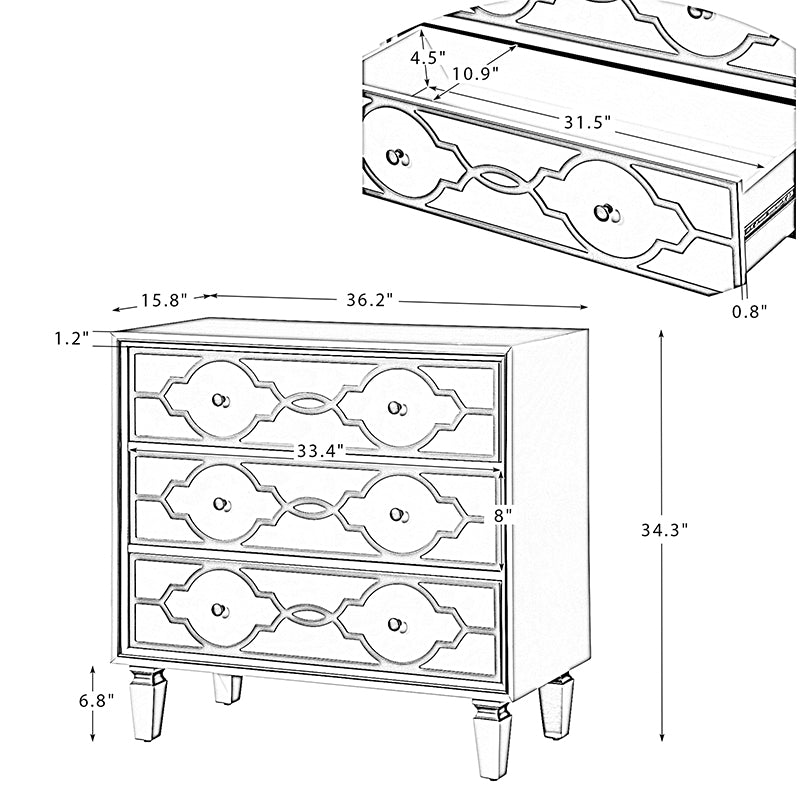 4.5"
10.9"
31.5"
0.8"
15.8"
36.2"
1.2"
33.4"
8"
34.3"
6.8"