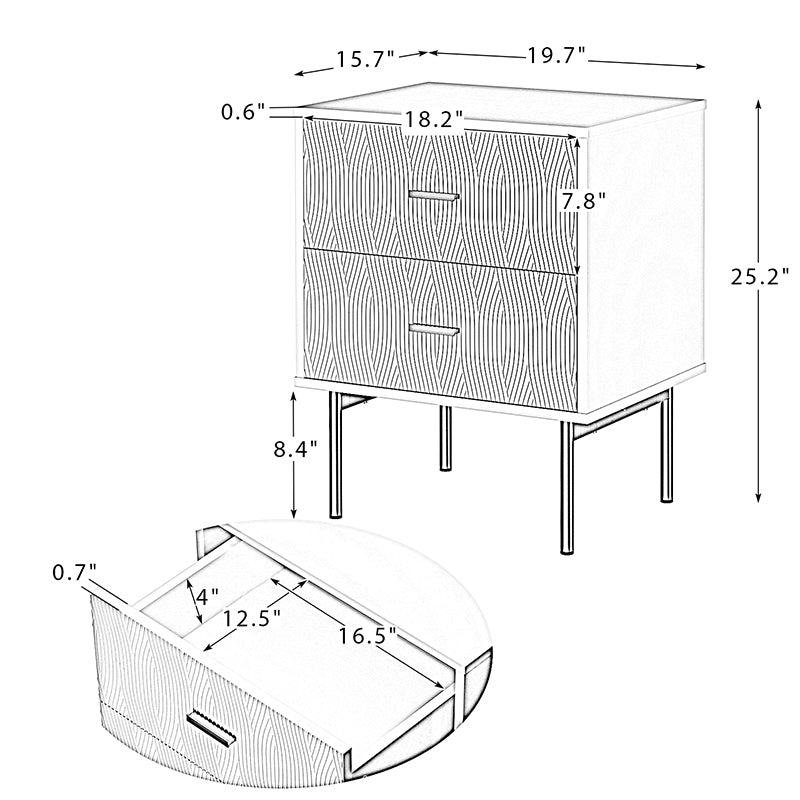 15.7"
19.7"
0.6"
18.2"
7.8"
25.2"
8.4"
0.7"
4"
12.5"
16.5"