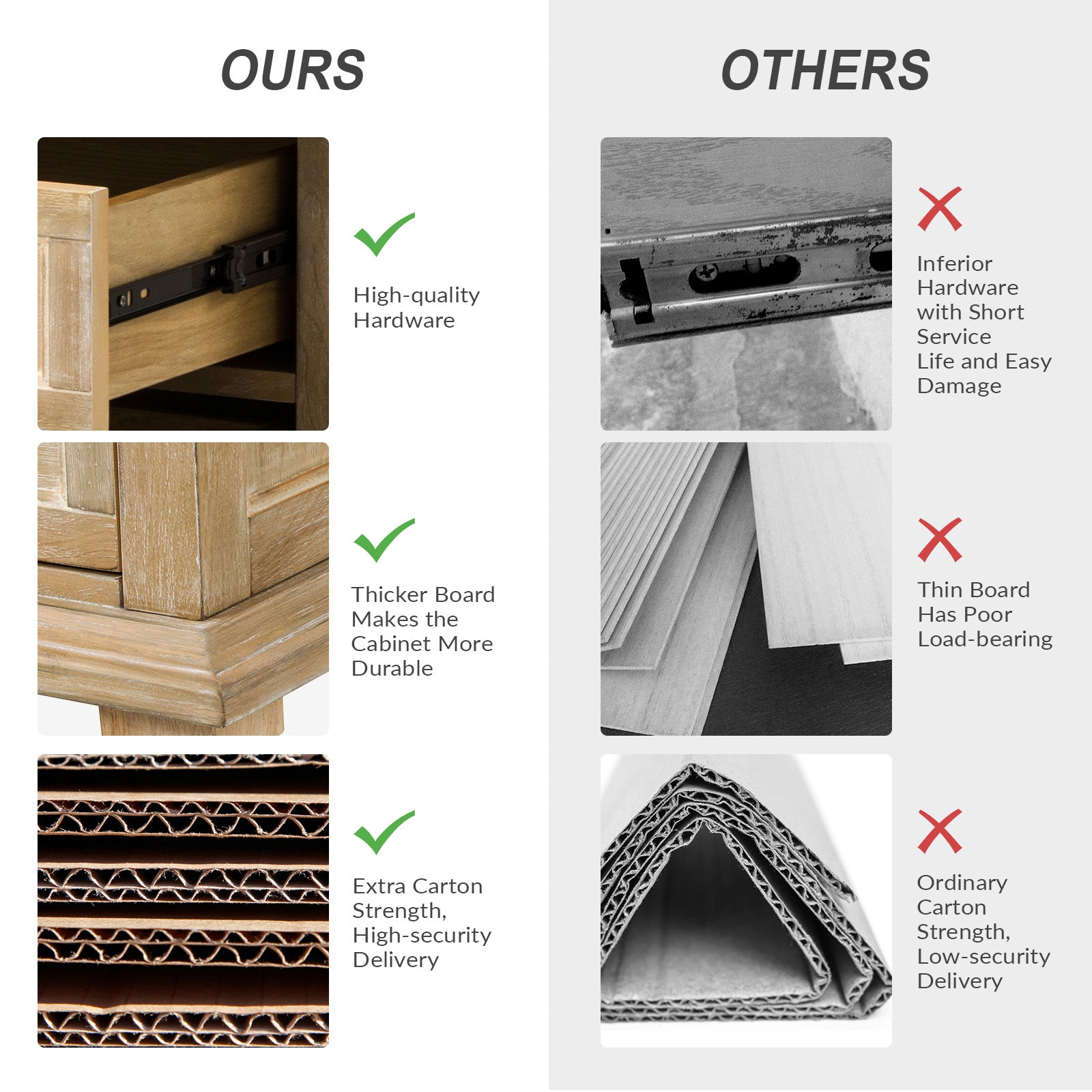 OURS

High-quality Hardware

Thicker Board Makes the Cabinet More Durable

Extra Carton Strength, High-security Delivery

OTHERS

Inferior Hardware with Short Service Life and Easy Damage

Thin Board Has Poor Load-bearing

Ordinary Carton Strength, Low-security Delivery