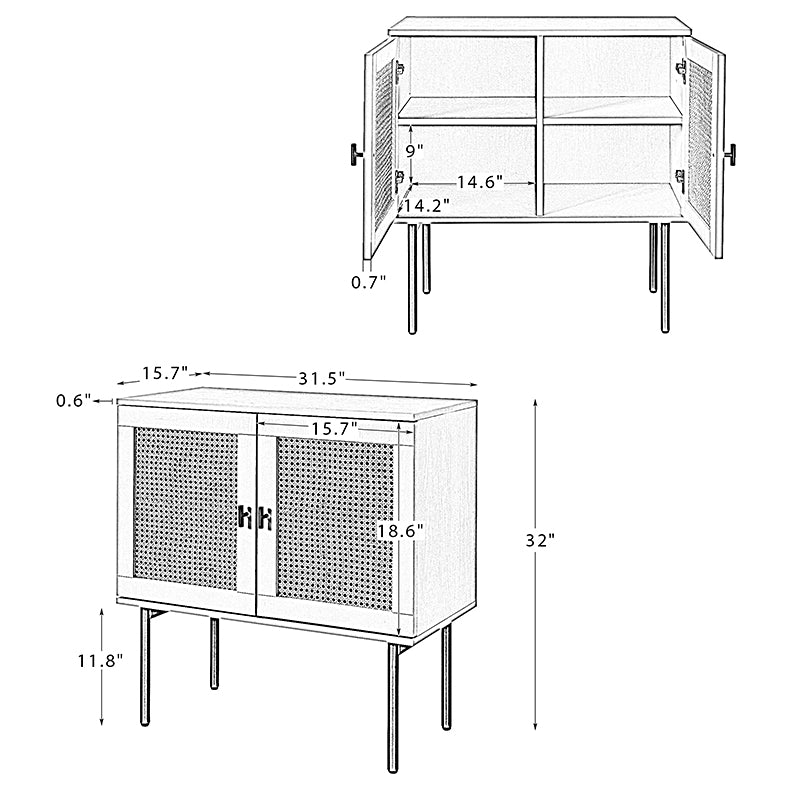 9"
14.6"
14.2"
0.7"
15.7"
31.5"
0.6"
15.7"
18.6"
32"
11.8"