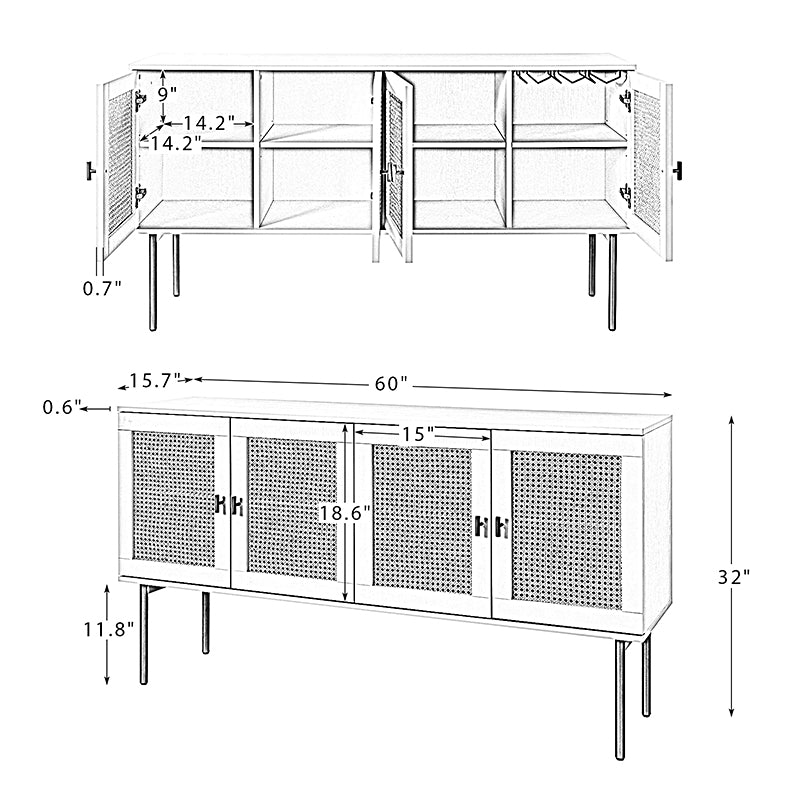 9"
14.2"
14.2"
0.7"
15.7"
60"
0.6"
15"
18.6"
32"
11.8"