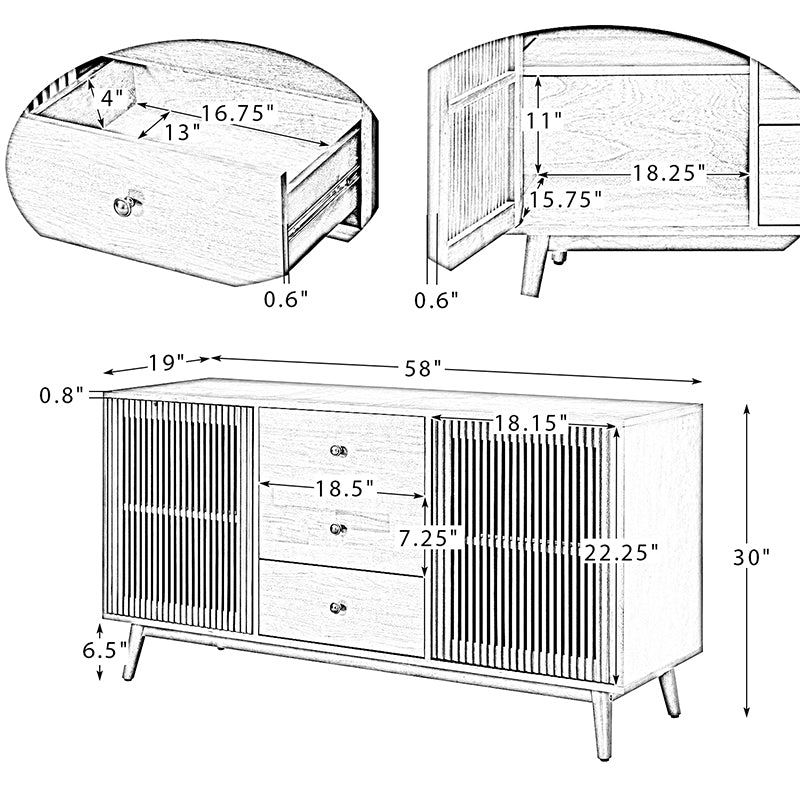 4"
16.75"
13"
0.6"
11"
18.25"
15.75"
0.6"
19"
58"
0.8"
18.15"
18.5"
7.25"
22.25"
30"
6.5"