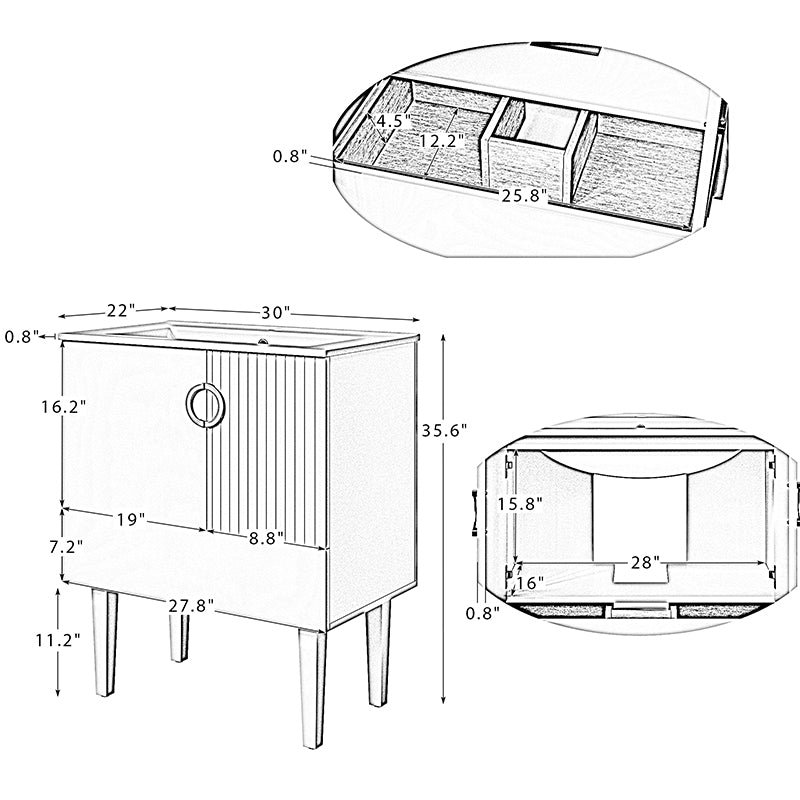 4.5"
12.2"
0.8"
25.8"

22"
30"
0.8"
16.2"
35.6"
19"
8.8"
7.2"
27.8"
11.2"

15.8"
28"
16"
0.8"