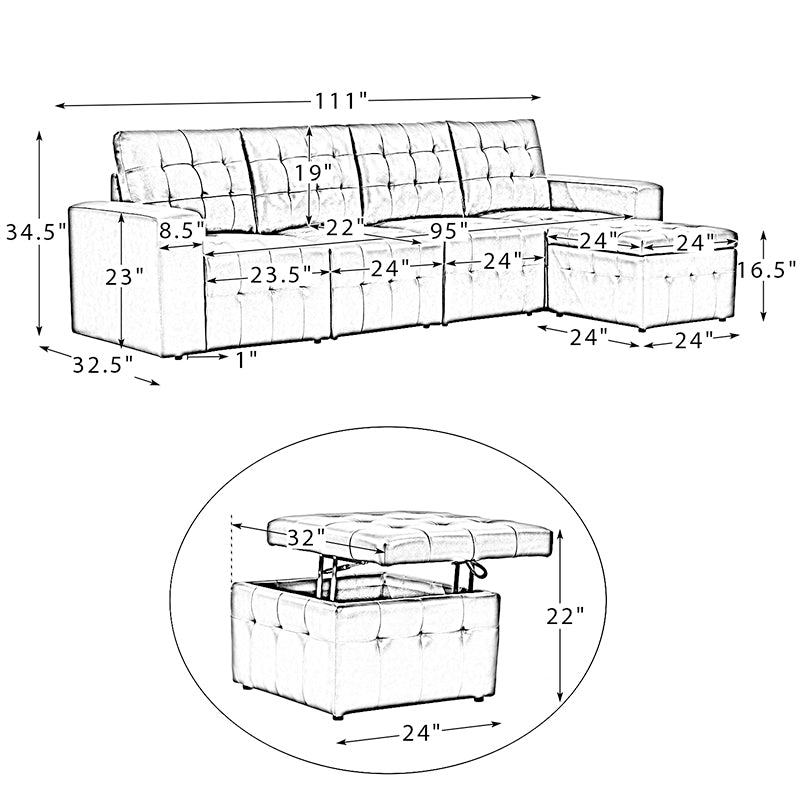 111"
19"
34.5"
8.5"
22"
95"
24"
24"
23"
23.5"
24"
24"
16.5"
24"
24"
32.5"
1"
32"
22"
24"