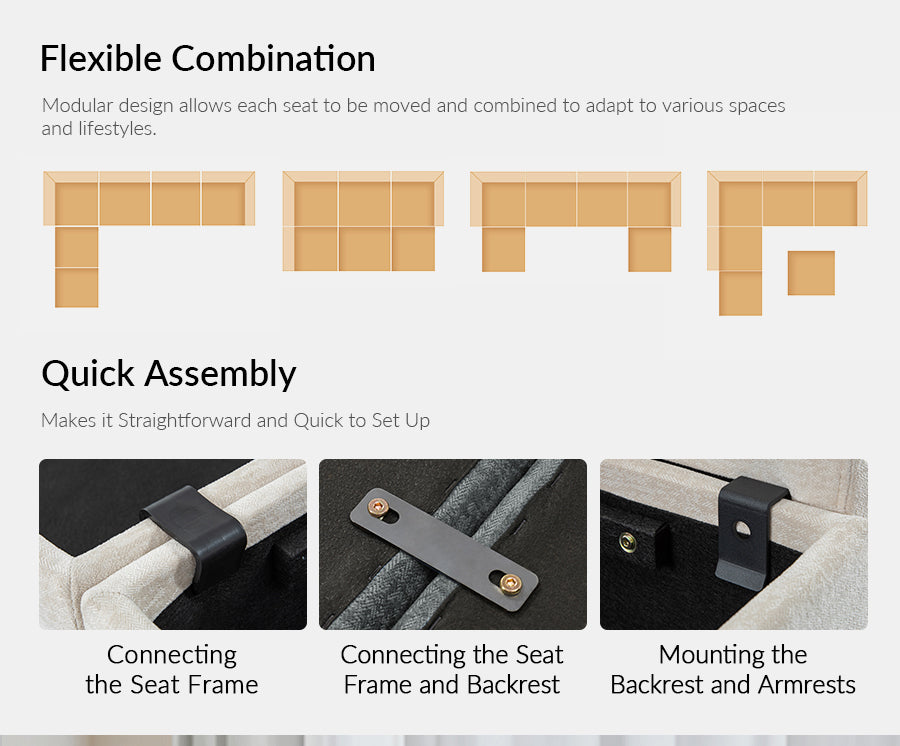 Flexible Combination

Modular design allows each seat to be moved and combined to adapt to various spaces and lifestyles.

Quick Assembly

Makes it Straightforward and Quick to Set Up

Connecting the Seat Frame

Connecting the Seat Frame and Backrest

Mounting the Backrest and Armrests