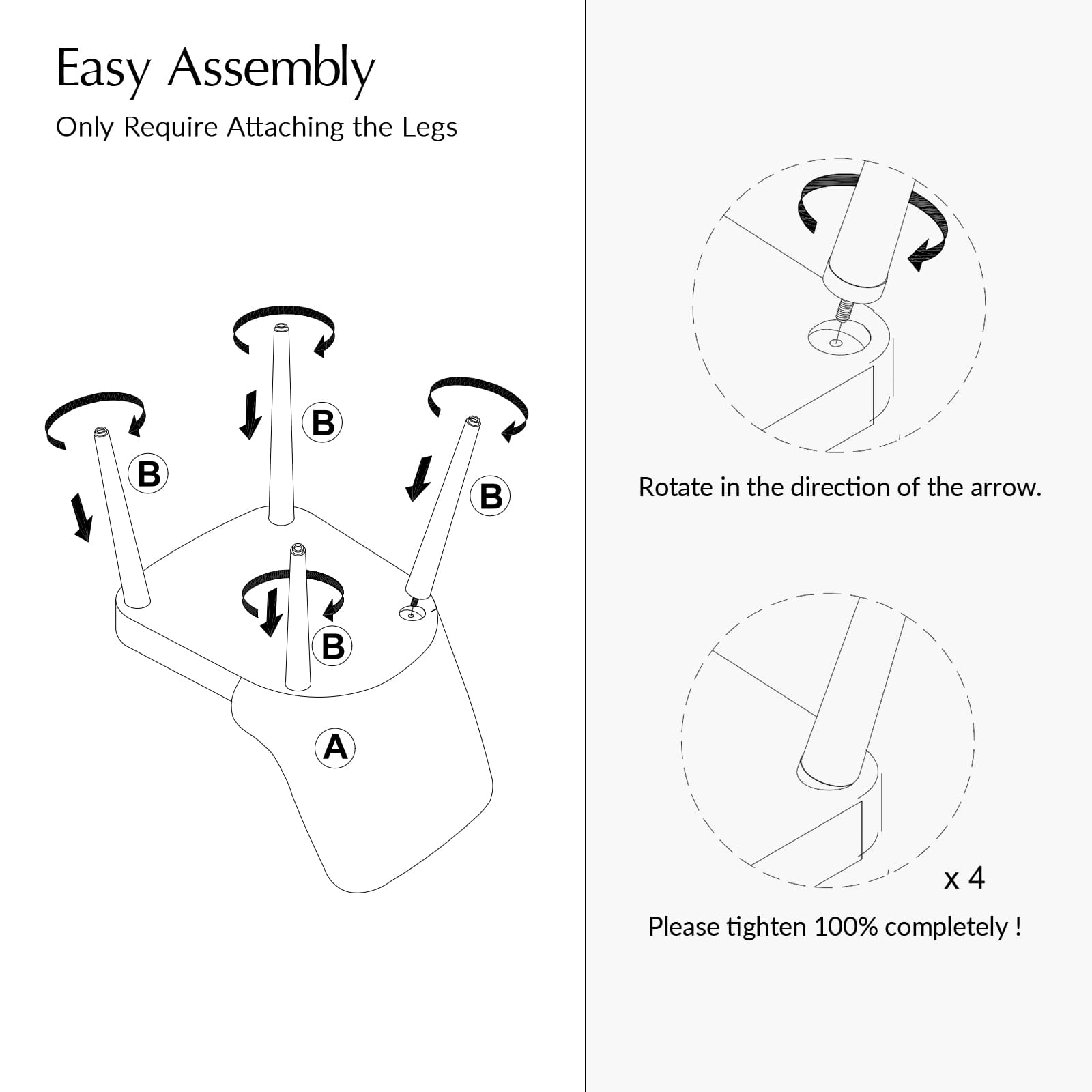 Easy Assembly

Only Require Attaching the Legs

B

B

B

B

A

Rotate in the direction of the arrow.

x 4

Please tighten 100% completely !