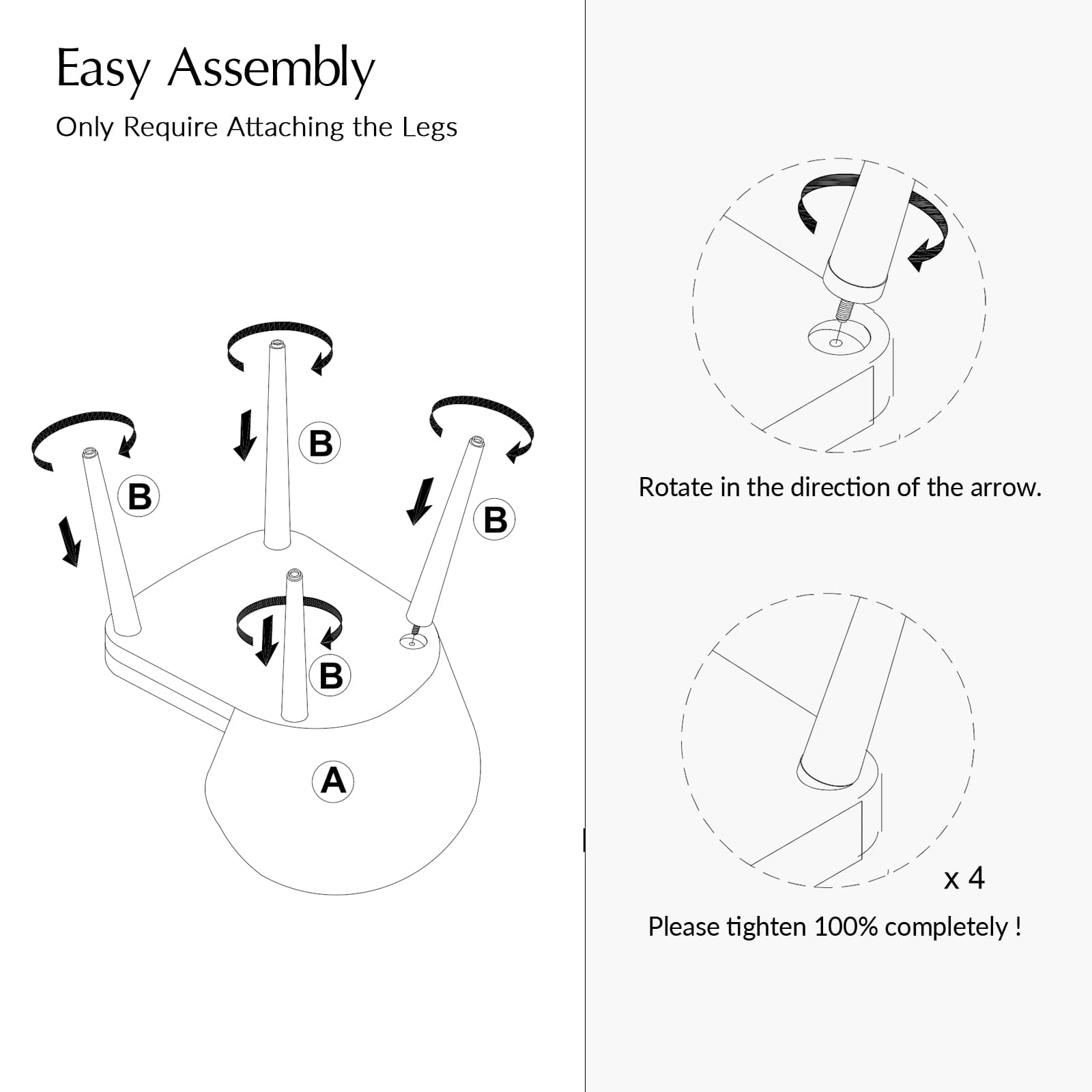 Easy Assembly

Only Require Attaching the Legs

B

B

B

B

A

Rotate in the direction of the arrow.

x 4

Please tighten 100% completely !