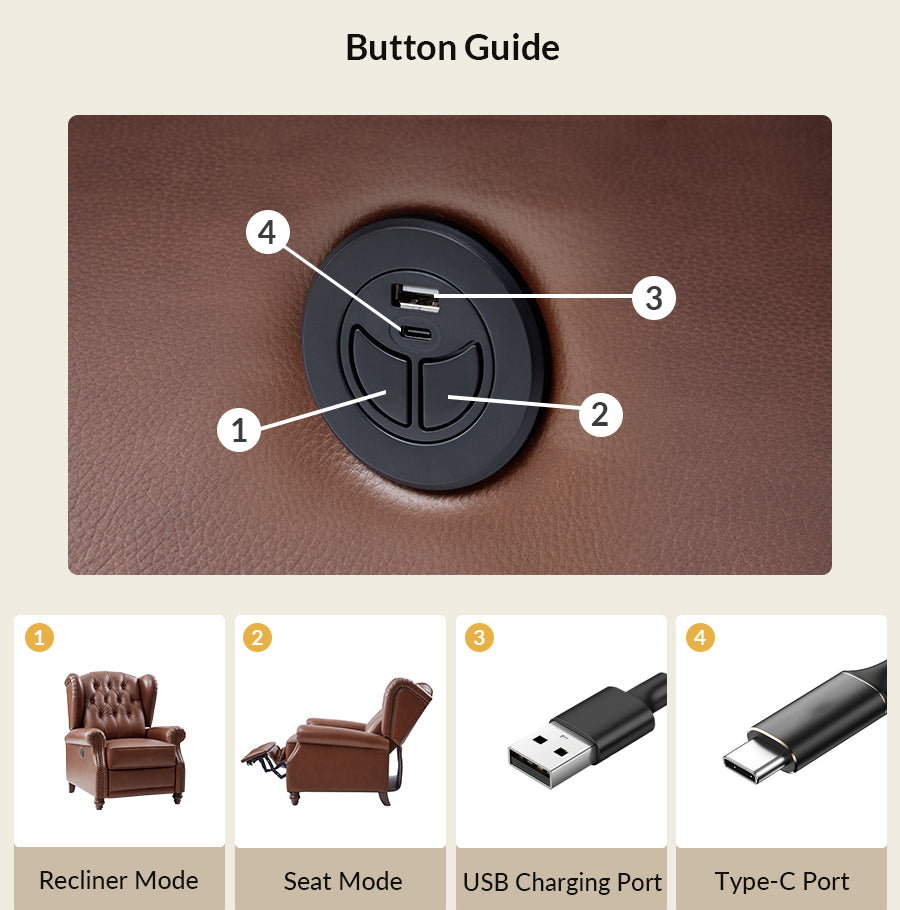 Button Guide

4

3

1

2

1

Recliner Mode

2

Seat Mode

3

USB Charging Port

4

Type-C Port