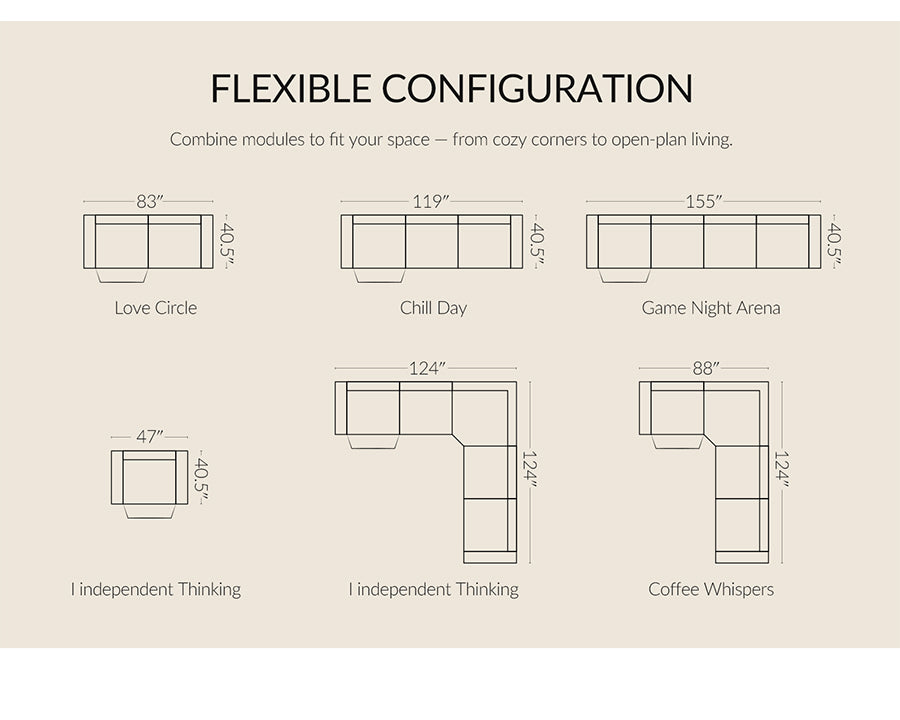 FLEXIBLE CONFIGURATION

Combine modules to fit your space — from cozy corners to open-plan living.

83″
40.5″
Love Circle

119″
40.5″
Chill Day

155″
40.5″
Game Night Arena

47″
40.5″
I independent Thinking

124″
124″
I independent Thinking

88″
124″
Coffee Whispers